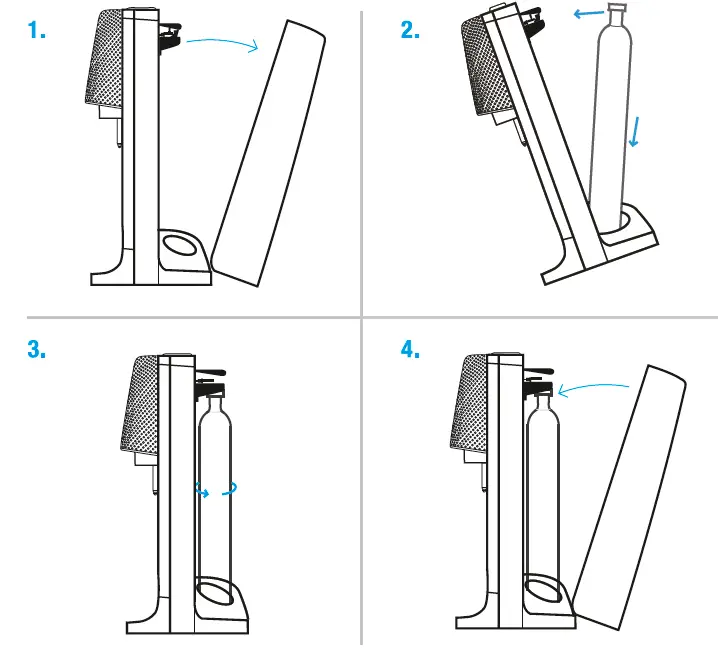 1.

2.

3.

4.