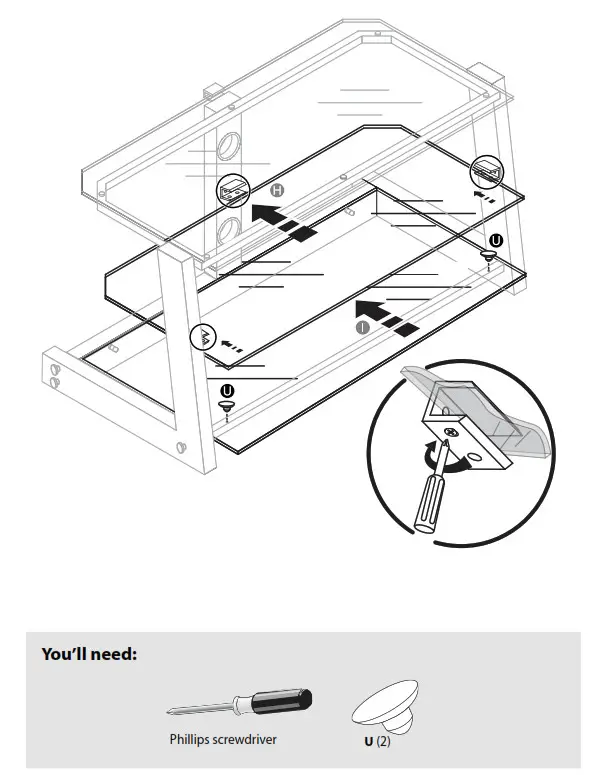 H

U

I

U

You'll need:

Phillips screwdriver

U (2)