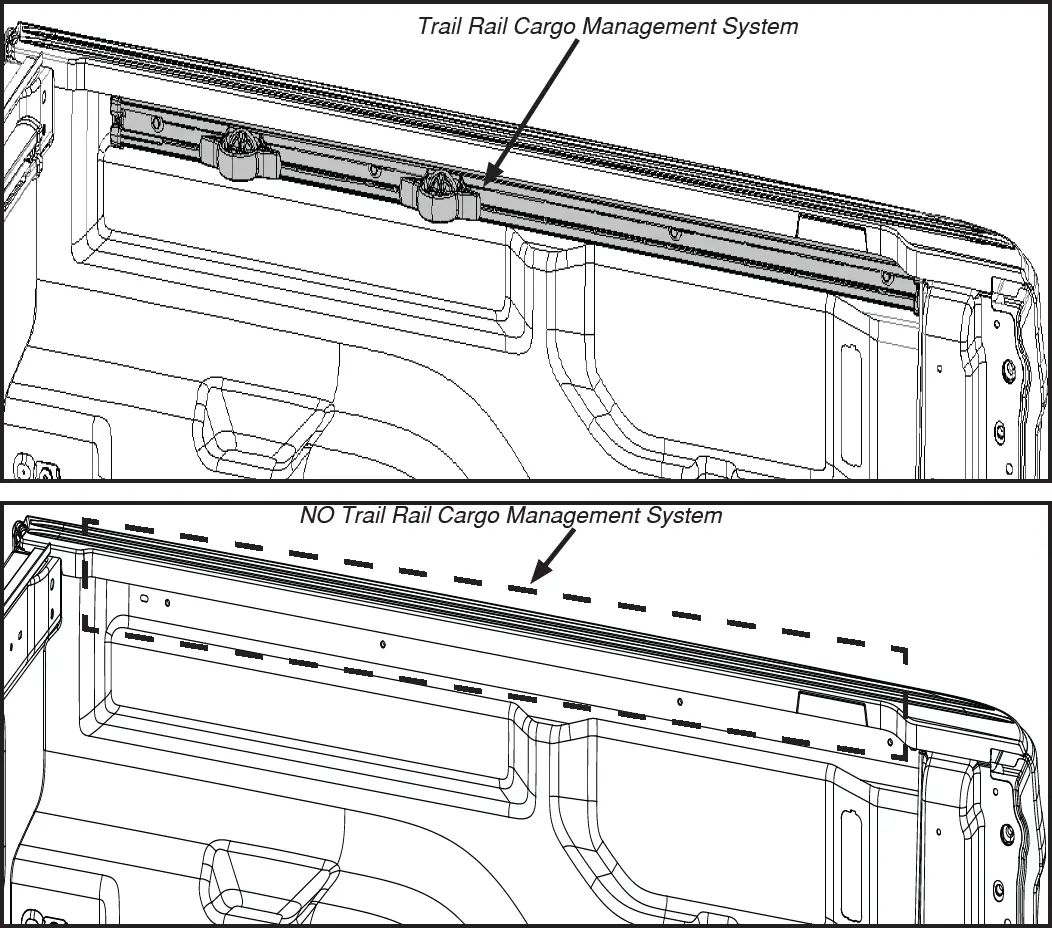 Trail Rail Cargo Management System

NO Trail Rail Cargo Management System