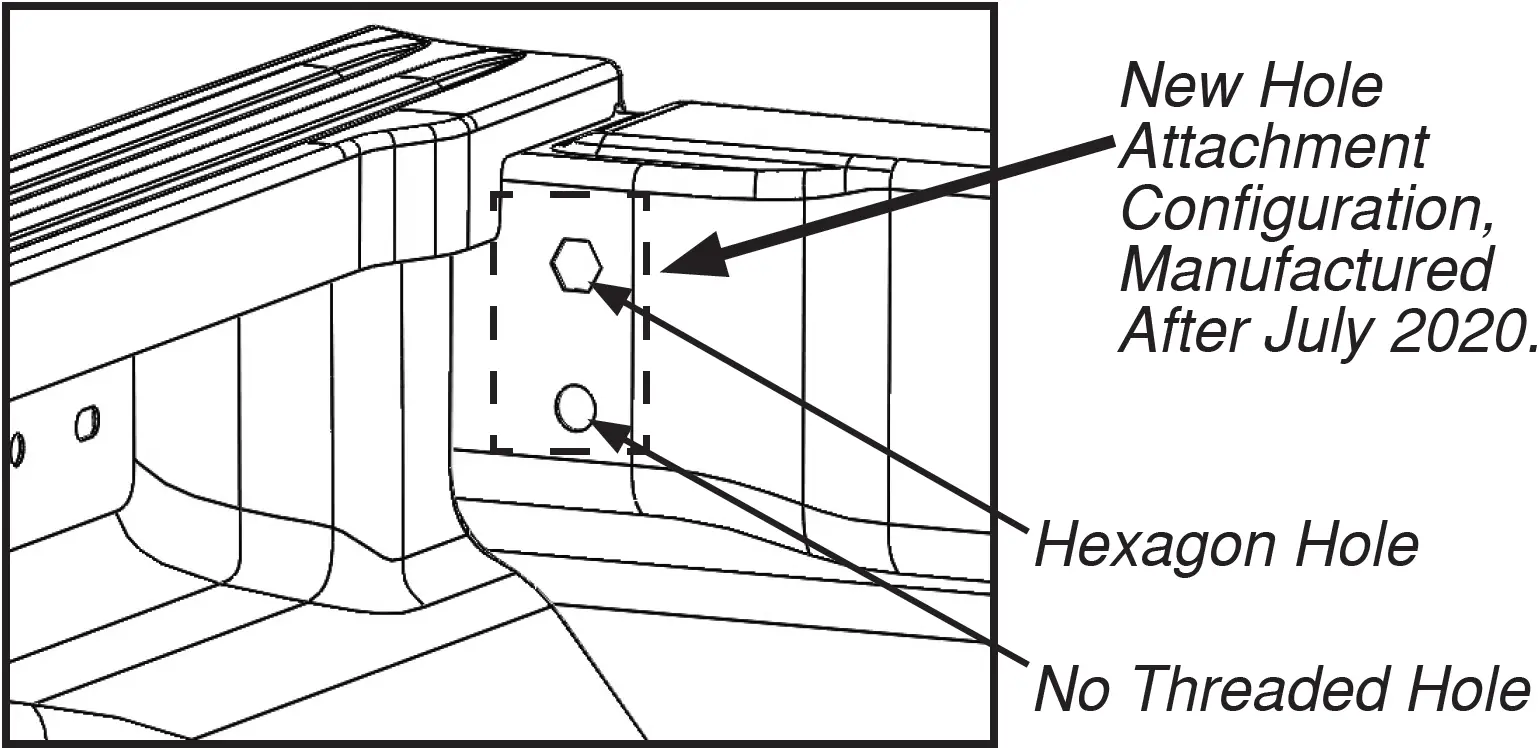 New Hole Attachment Configuration, Manufactured After July 2020.

Hexagon Hole

No Threaded Hole