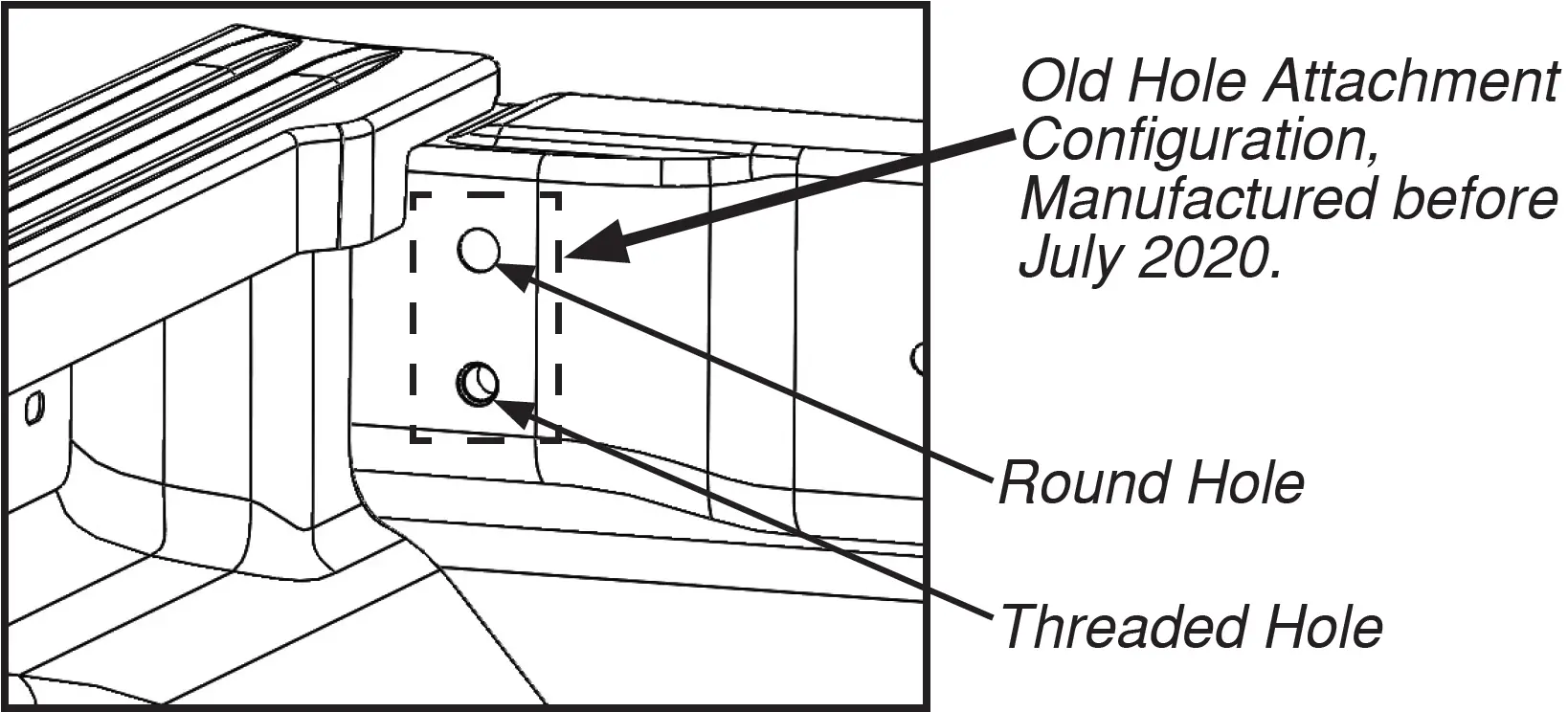 Old Hole Attachment Configuration, Manufactured before July 2020.

Round Hole

Threaded Hole