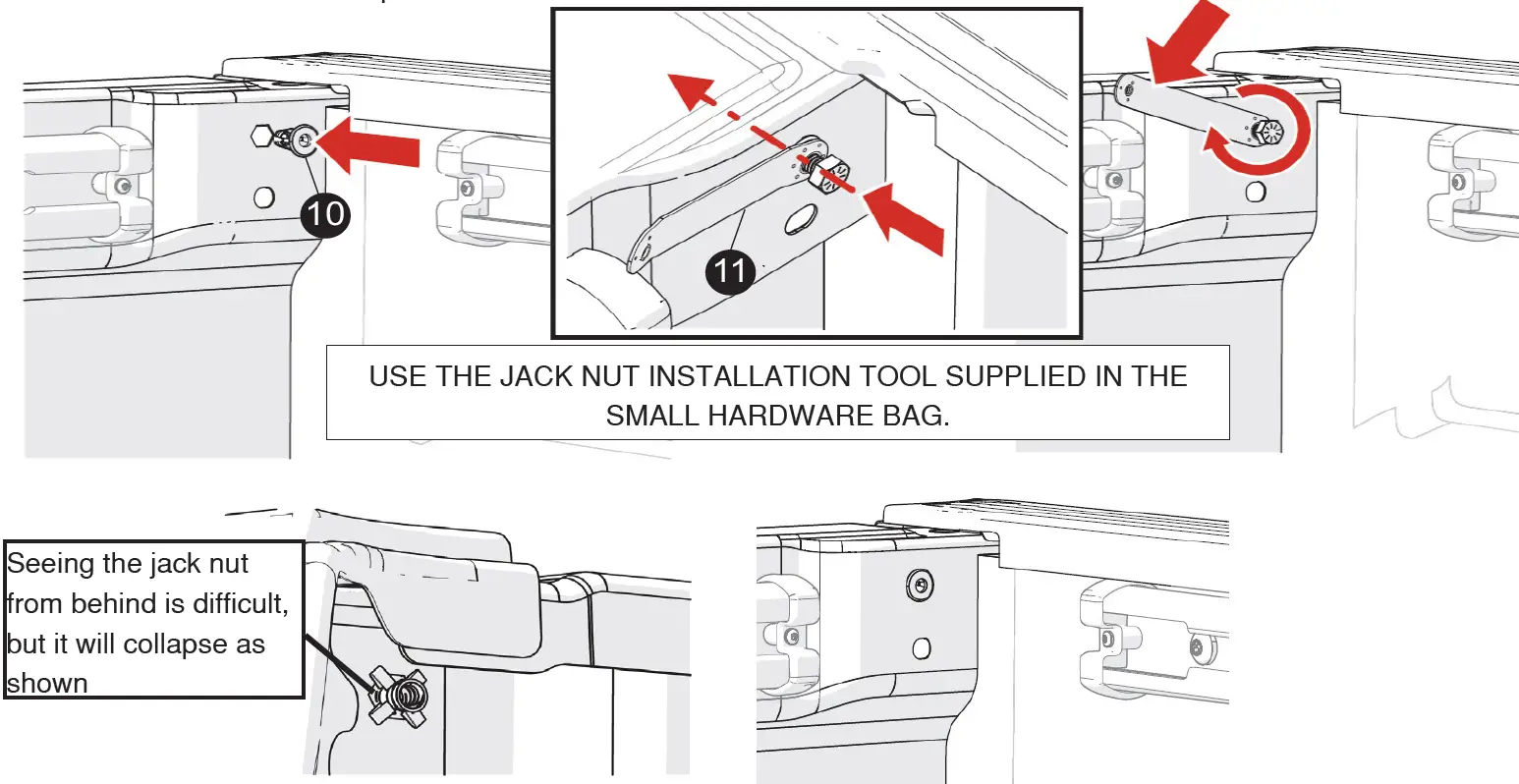 10

11

USE THE JACK NUT INSTALLATION TOOL SUPPLIED IN THE SMALL HARDWARE BAG.

Seeing the jack nut from behind is difficult, but it will collapse as shown