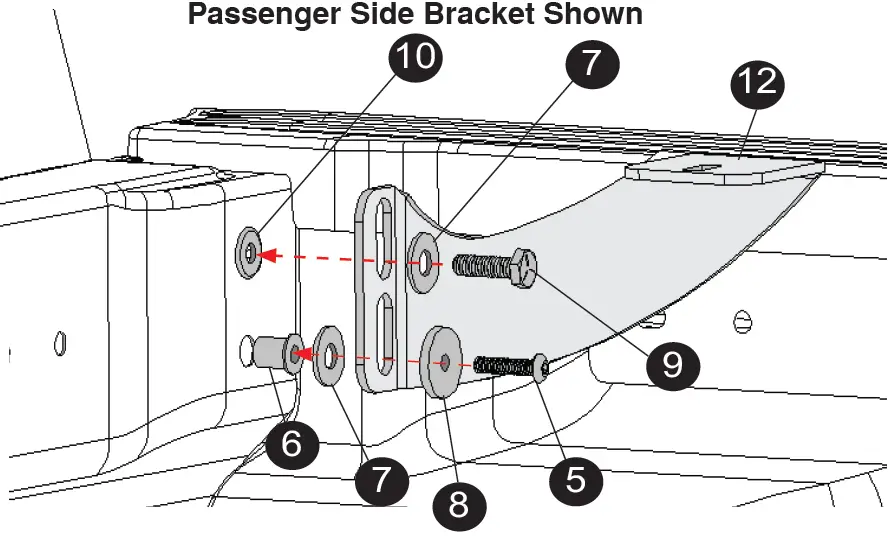 Passenger Side Bracket Shown

10

7

12

9

6

7

8

5