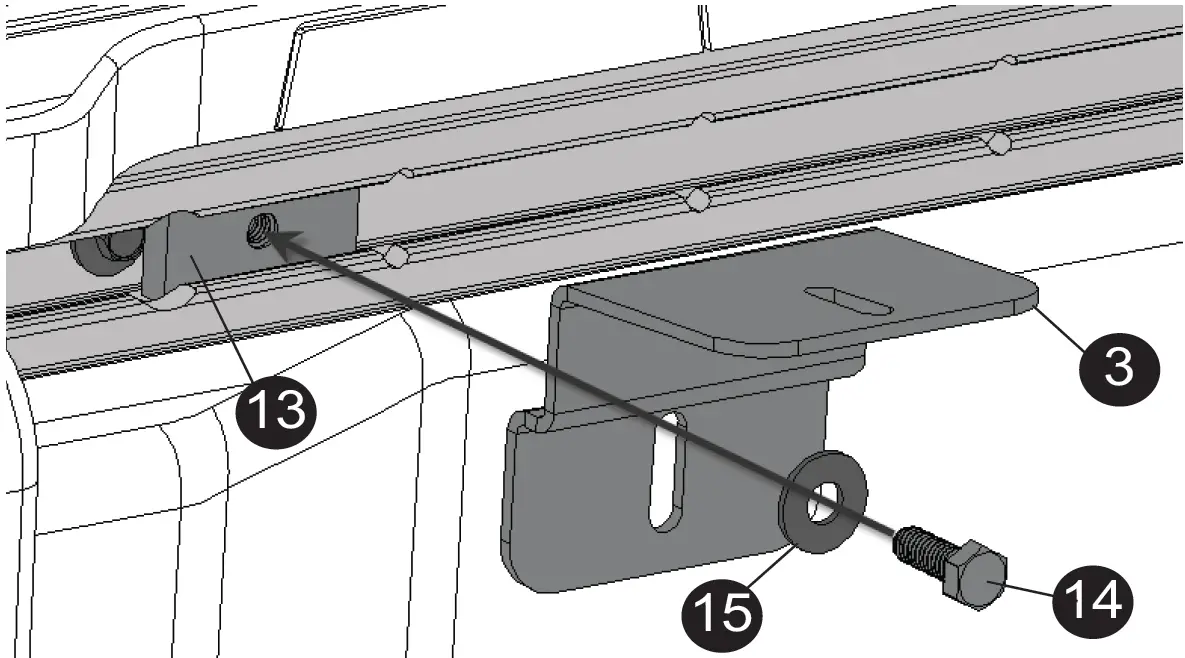 13

3

15

14