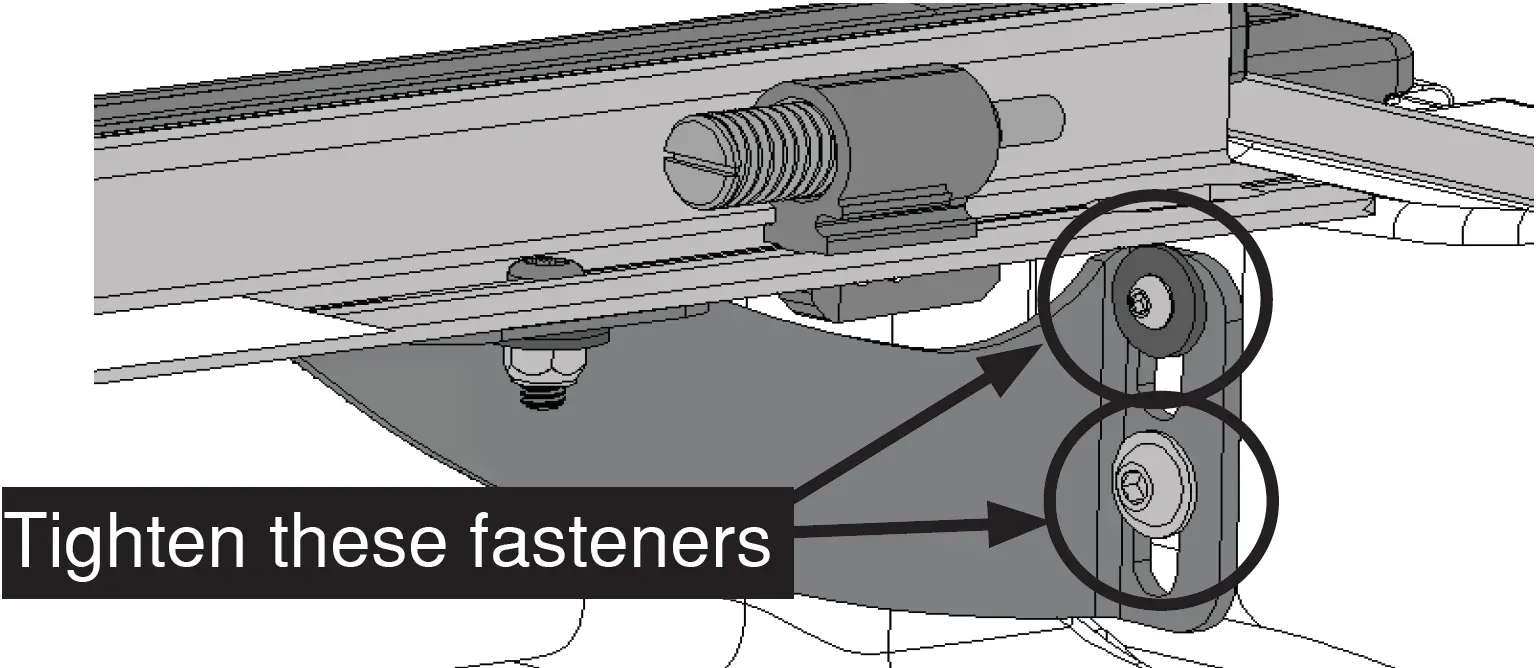 Tighten these fasteners