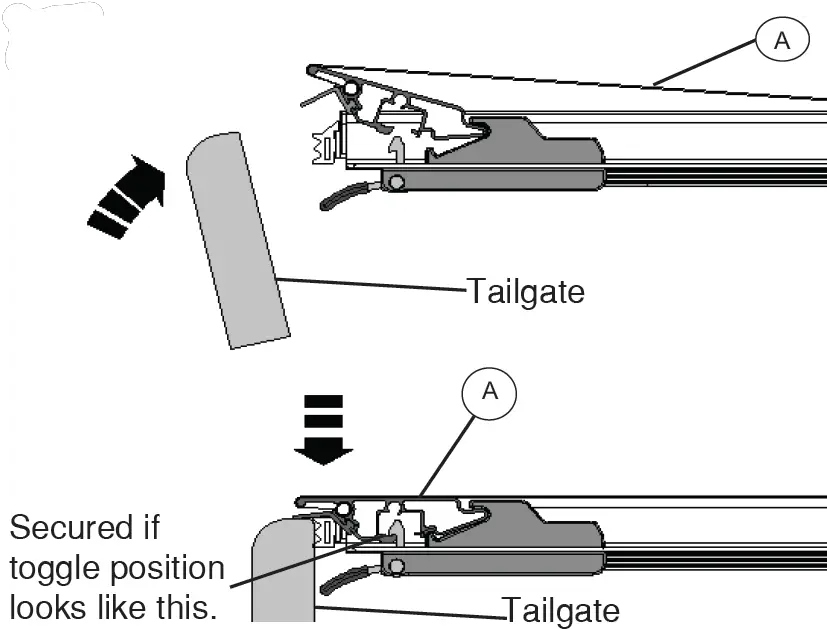 A

Tailgate

A

Secured if toggle position looks like this.

Tailgate