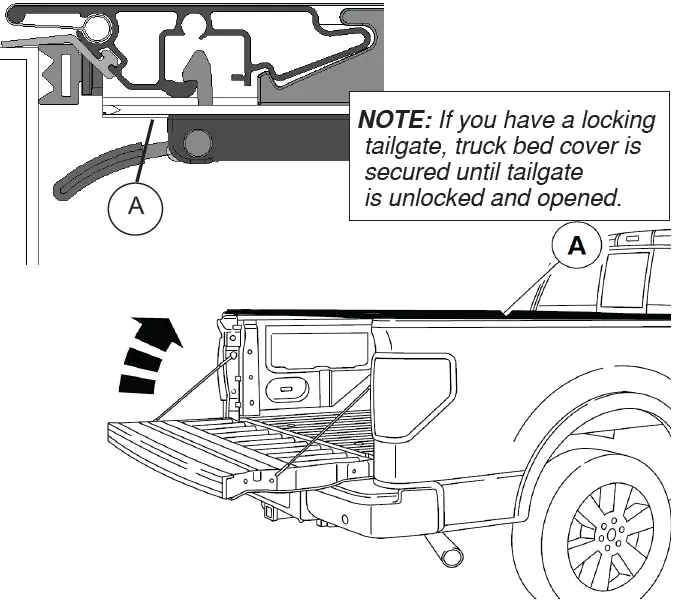 A

NOTE: If you have a locking tailgate, truck bed cover is secured until tailgate is unlocked and opened.

A