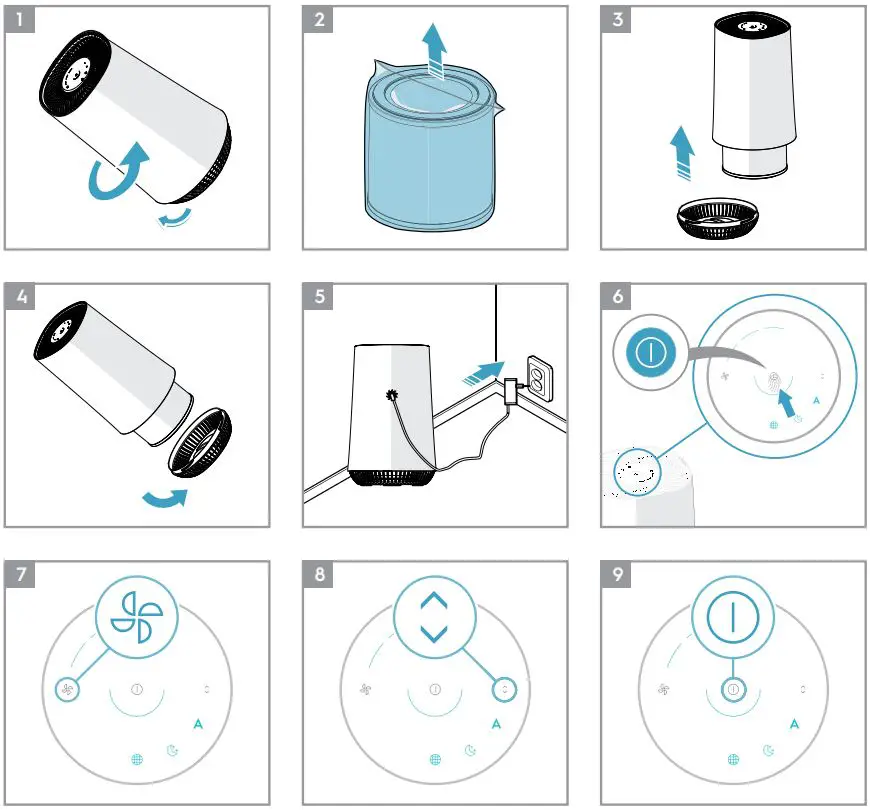 1

2

3

4

5

6

A

7

A

8

A

9

A