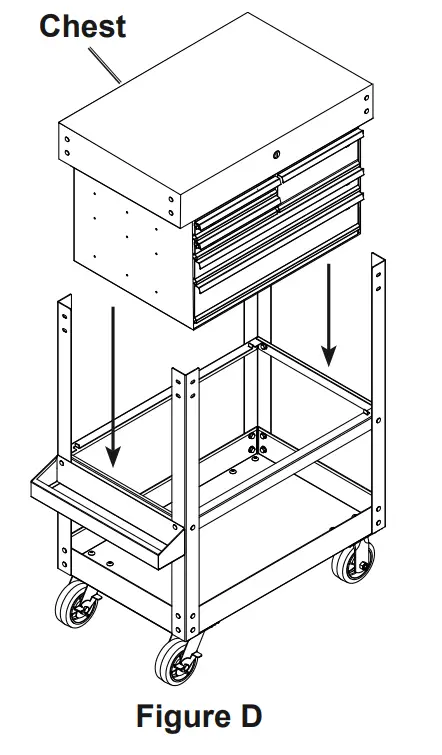 Chest

Figure D