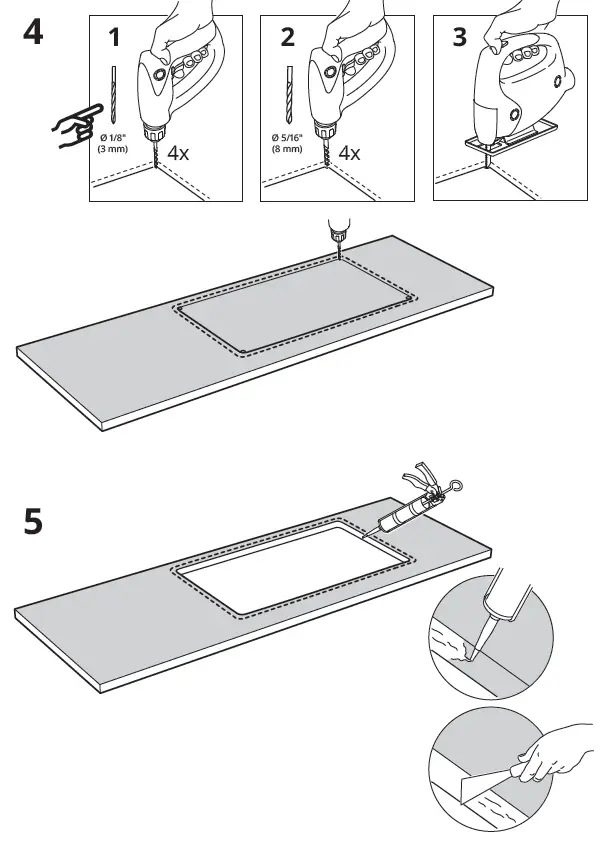 4

1

Ø 1/8" (3 mm)

4x

2

Ø 5/16" (8 mm)

4x

3

5