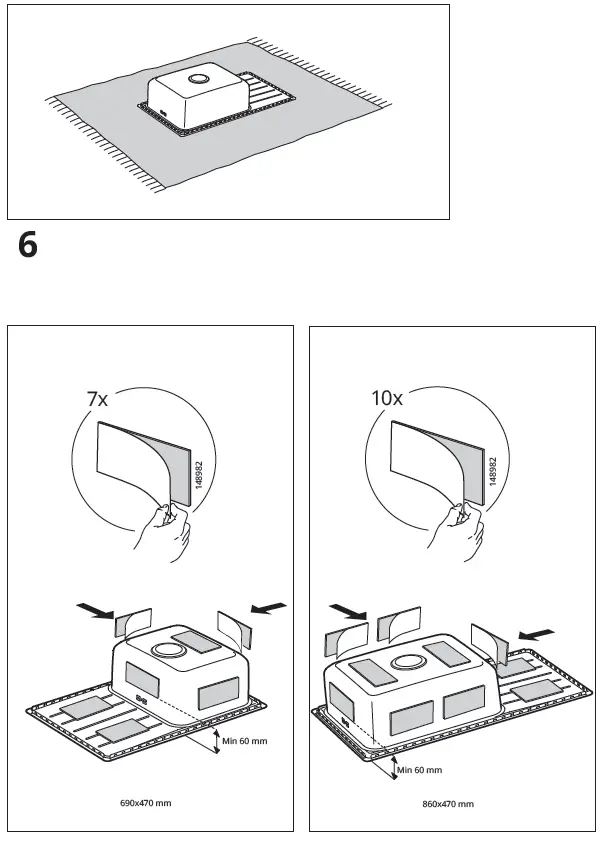 6

7x

148982

Min 60 mm

690x470 mm

10x

148982

Min 60 mm

860x470 mm