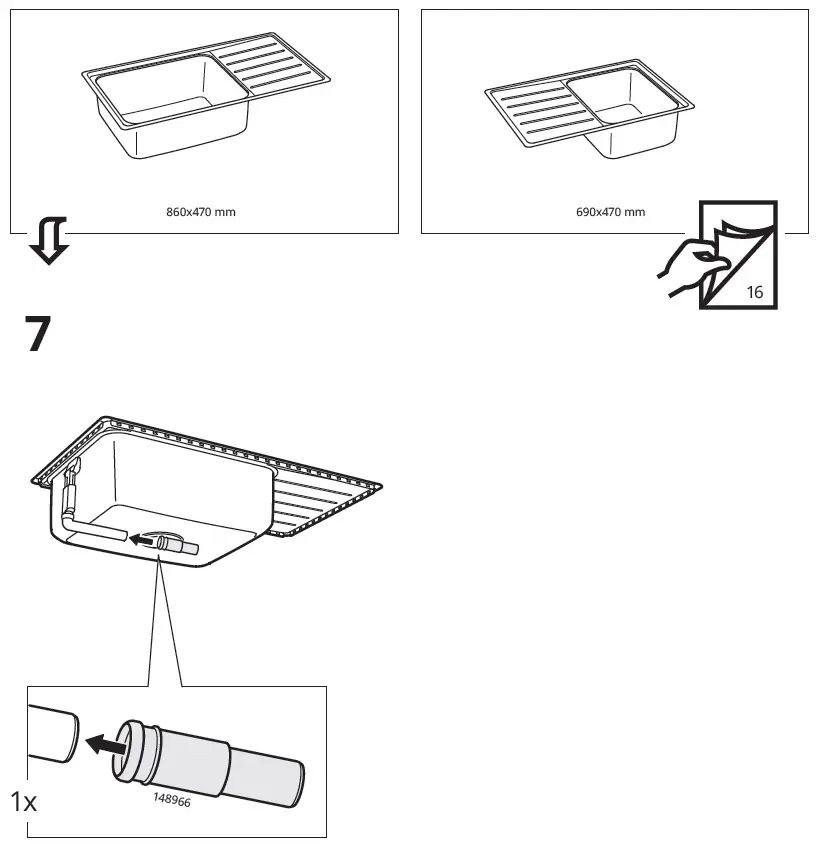 860x470 mm

690x470 mm

16

7

1x

148966