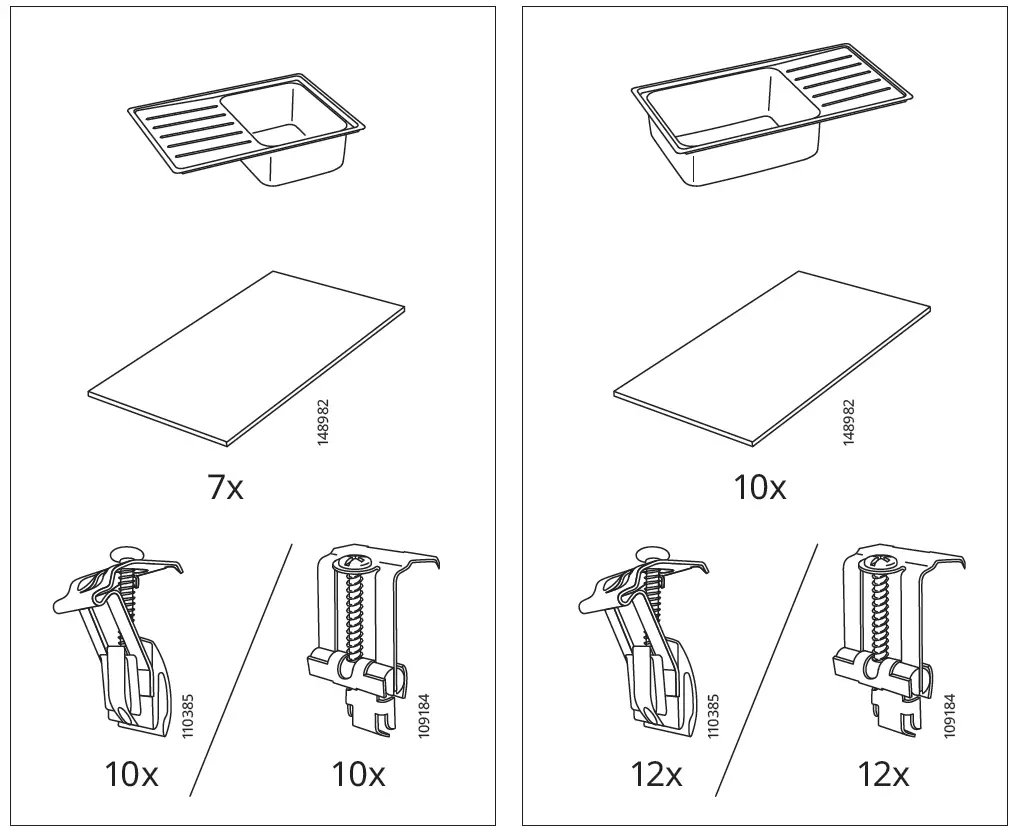 148982

7x

110385

10x

109184

10x

148982

10x

110385

12x

109184

12x