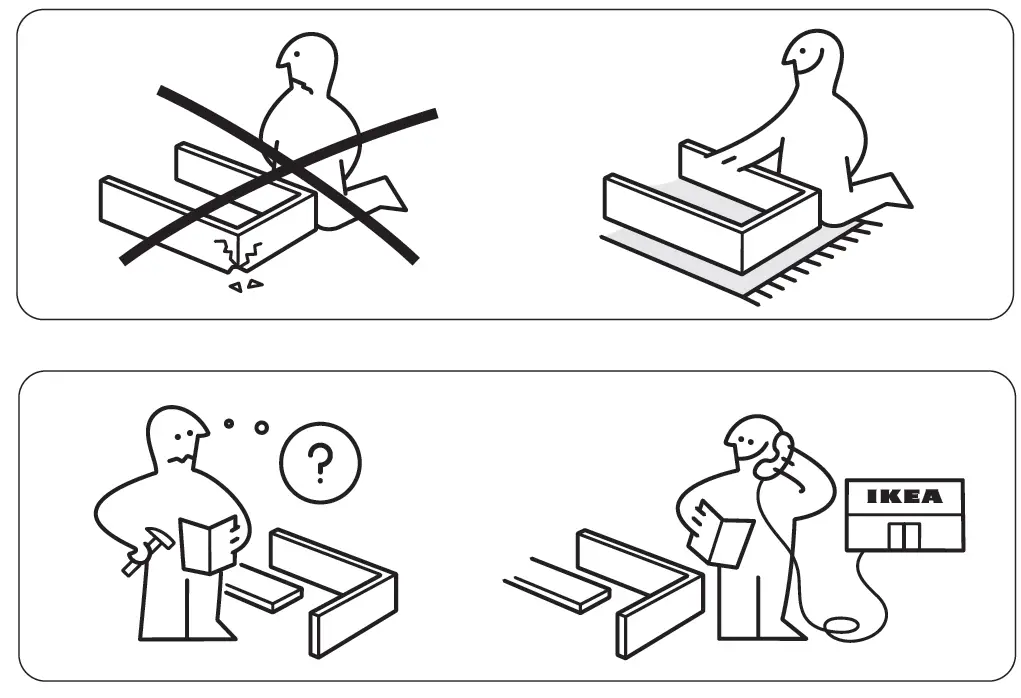 ?

IKEA