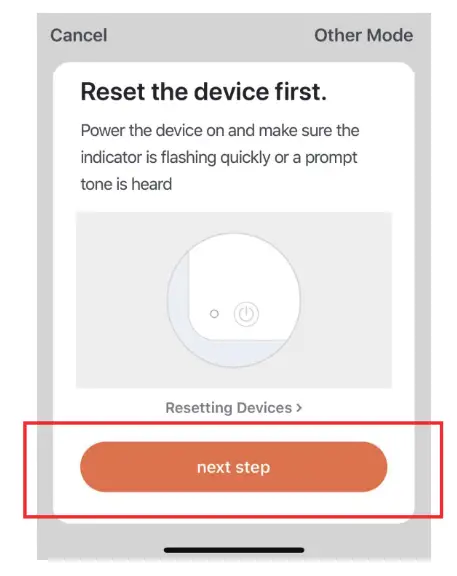 Cancel

Other Mode

Reset the device first.

Power the device on and make sure the indicator is flashing quickly or a prompt tone is heard

Resetting Devices >

next step