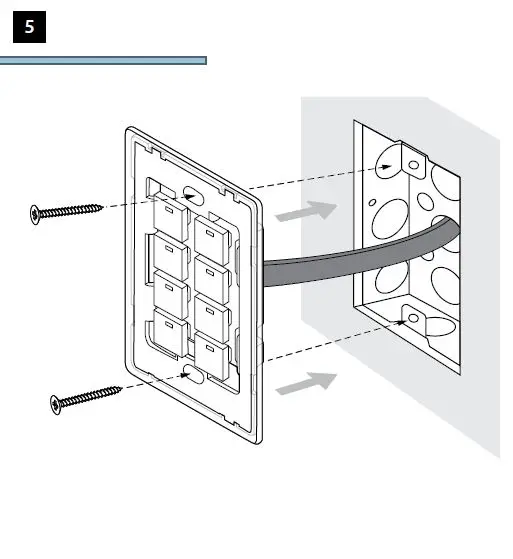 5