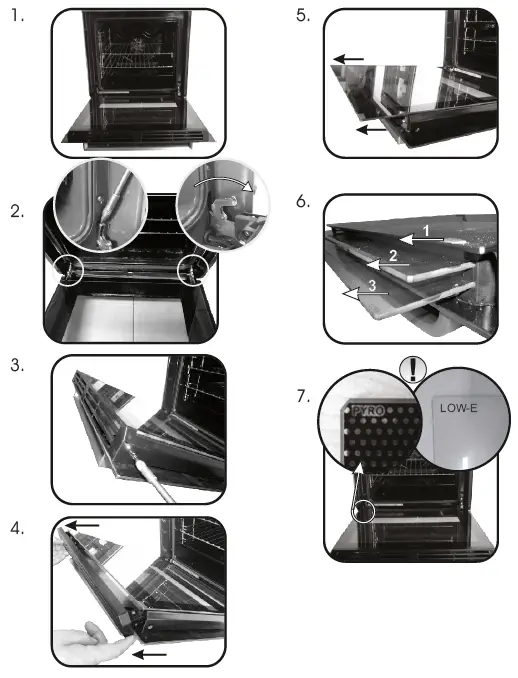 1.

2.

3.

4.

5.

6.
1
2
3

7.
!
PYRO
LOW-E