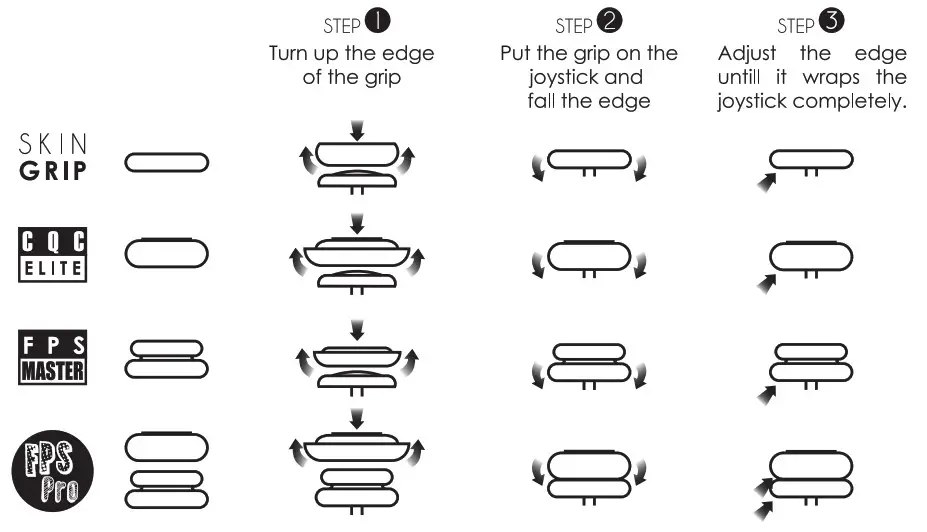 STEP 1
Turn up the edge of the grip

STEP 2
Put the grip on the joystick and fall the edge

STEP 3
Adjust the edge untill it wraps the joystick completely.

SKIN GRIP

CQC ELITE

FPS MASTER

FPS Pro