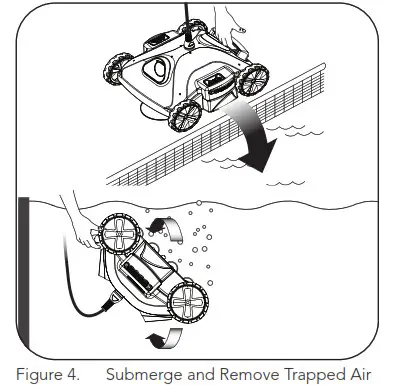 Figure 4. Submerge and Remove Trapped Air