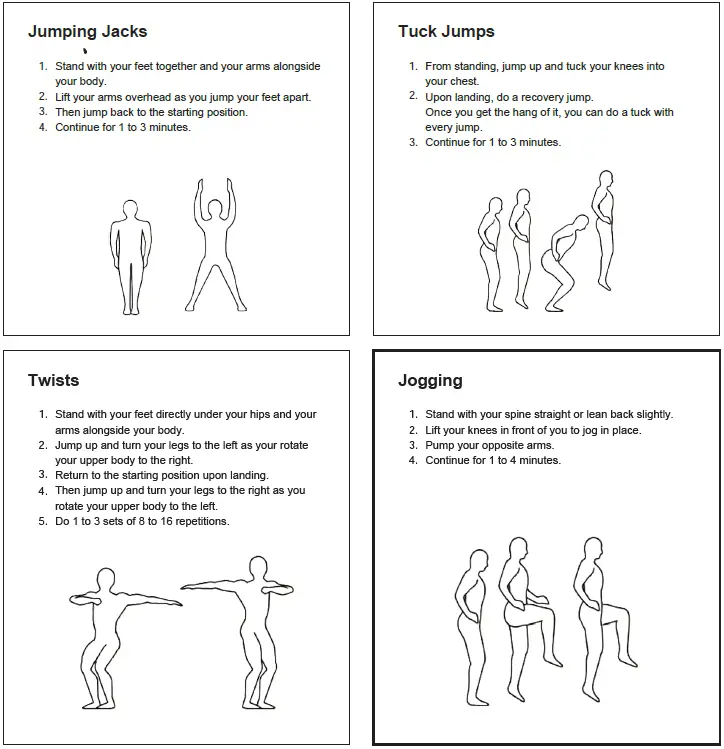 Jumping Jacks

1. Stand with your feet together and your arms alongside your body.
2. Lift your arms overhead as you jump your feet apart.
3. Then jump back to the starting position.
4. Continue for 1 to 3 minutes.

Tuck Jumps

1. From standing, jump up and tuck your knees into your chest.
2. Upon landing, do a recovery jump. Once you get the hang of it, you can do a tuck with every jump.
3. Continue for 1 to 3 minutes.

Twists

1. Stand with your feet directly under your hips and your arms alongside your body.
2. Jump up and turn your legs to the left as your rotate your upper body to the right.
3. Return to the starting position upon landing.
4. Then jump up and turn your legs to the right as you rotate your upper body to the left.
5. Do 1 to 3 sets of 8 to 16 repetitions.

Jogging

1. Stand with your spine straight or lean back slightly.
2. Lift your knees in front of you to jog in place.
3. Pump your opposite arms.
4. Continue for 1 to 4 minutes.