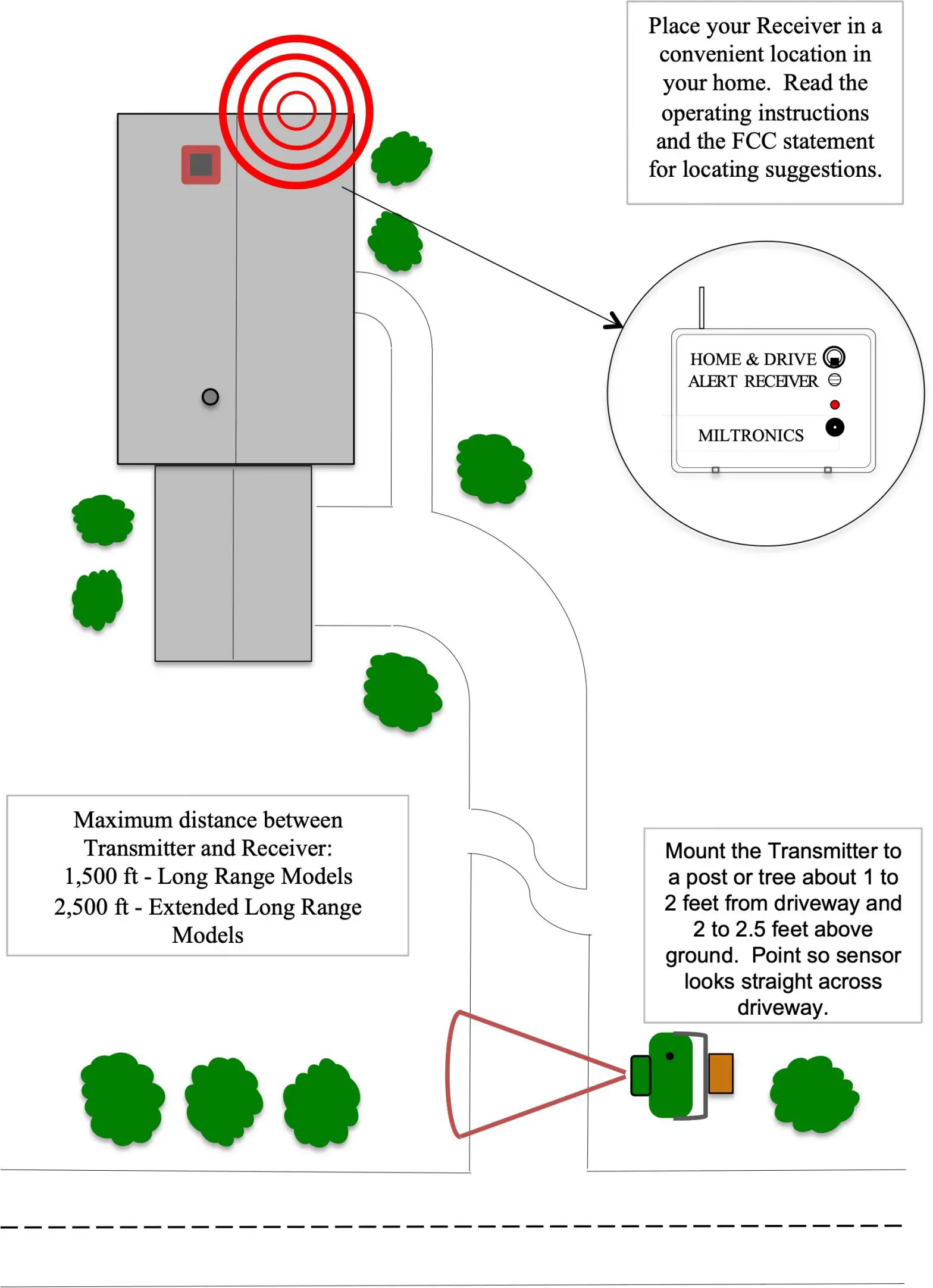 Place your Receiver in a convenient location in your home. Read the operating instructions and the FCC statement for locating suggestions.

HOME & DRIVE
ALERT RECEIVER

MILTRONICS

Maximum distance between Transmitter and Receiver:
1,500 ft - Long Range Models
2,500 ft - Extended Long Range Models

Mount the Transmitter to a post or tree about 1 to 2 feet from driveway and 2 to 2.5 feet above ground. Point so sensor looks straight across driveway.