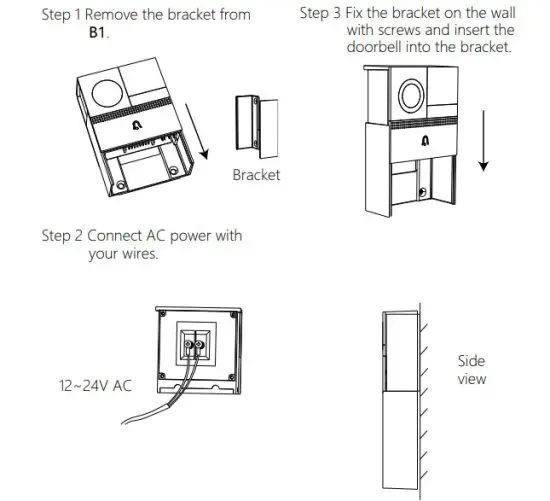 Step 1 Remove the bracket from B1.

Bracket

Step 2 Connect AC power with your wires.

12~24V AC

Step 3 Fix the bracket on the wall with screws and insert the doorbell into the bracket.

Side view