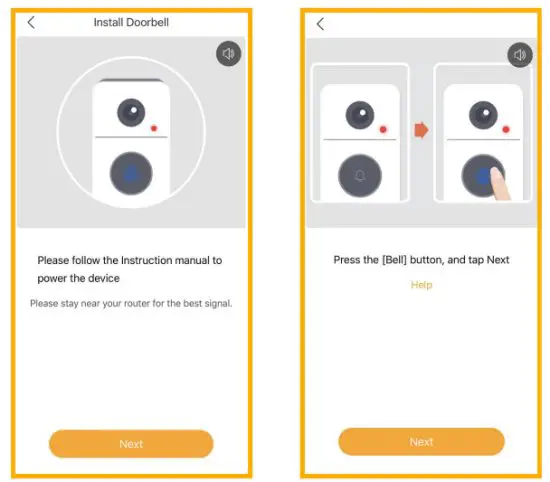 Install Doorbell

Please follow the Instruction manual to power the device

Please stay near your router for the best signal.

Next

Press the [Bell] button, and tap Next

Help

Next