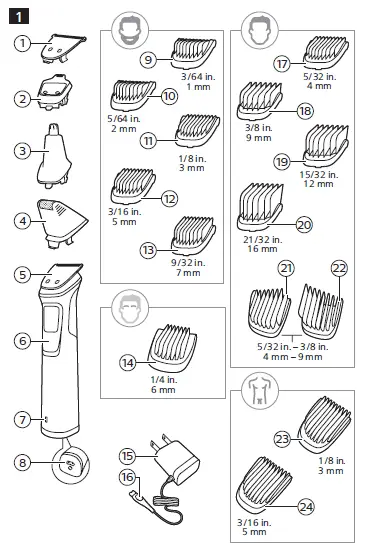 1

1
2
3
4
5
6
7
8

9
3/64 in.
1 mm

10
5/64 in.
2 mm

11
1/8 in.
3 mm

12
3/16 in.
5 mm

13
9/32 in.
7 mm

14
1/4 in.
6 mm

15
16

17
5/32 in.
4 mm

18
3/8 in.
9 mm

19
15/32 in.
12 mm

20
21/32 in.
16 mm

21
22
5/32 in. – 3/8 in.
4 mm – 9 mm

23
1/8 in.
3 mm

24
3/16 in.
5 mm