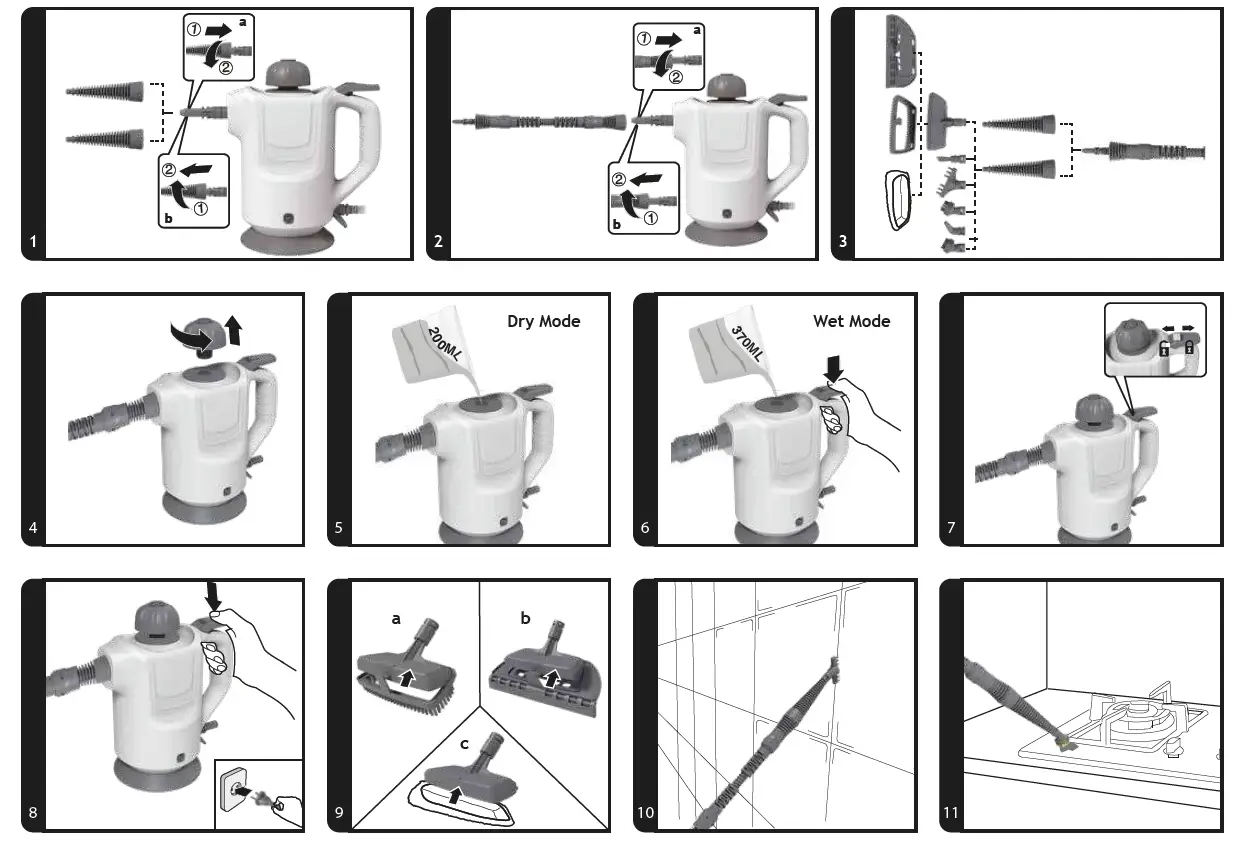 ① a
②
②
b ①
1

① a
②
②
b ①
2

3

4

200ML
Dry Mode
5

370ML
Wet Mode
6

7

8

a
b
c
9

10

11