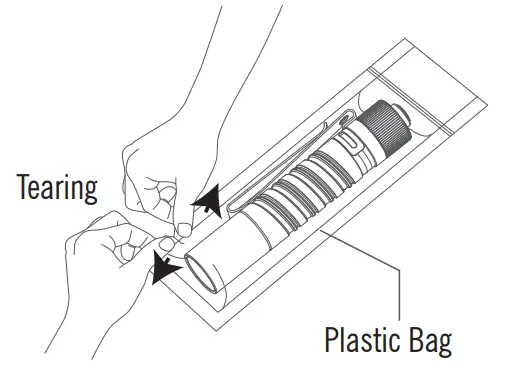 Tearing

Plastic Bag