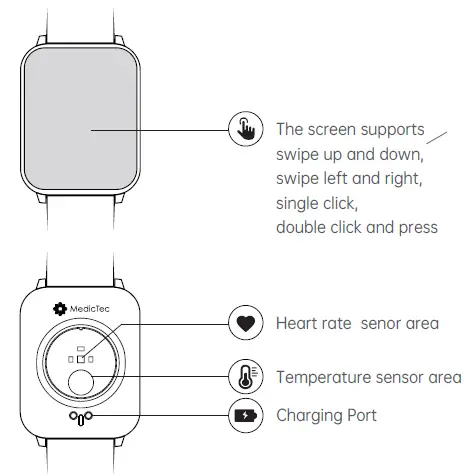 The screen supports swipe up and down, swipe left and right, single click, double click and press

MedicTec

Heart rate  senor area

Temperature sensor area

Charging Port