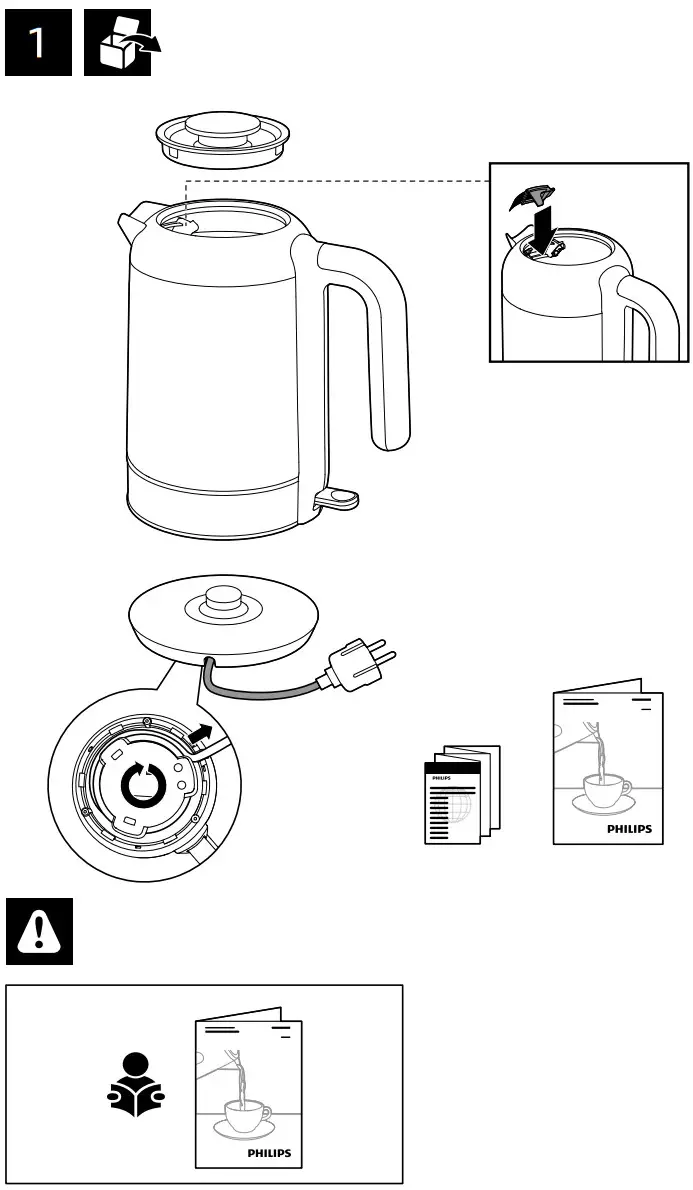 1

PHILIPS

PHILIPS

PHILIPS