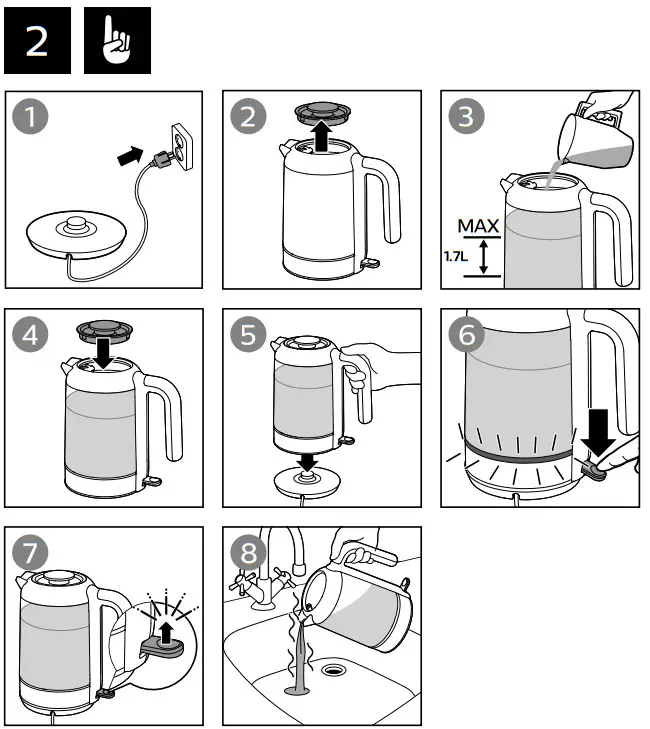 2

1

2

3

MAX

1.7L

4

5

6

7

8