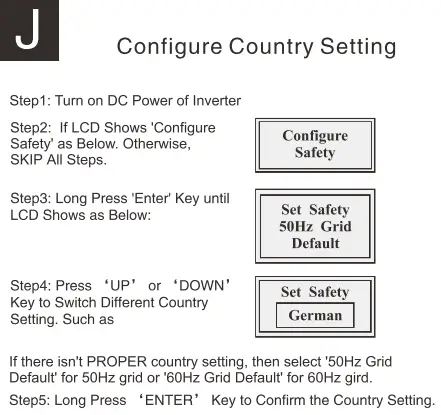 J

Configure Country Setting

Step1: Turn on DC Power of Inverter

Step2: If LCD Shows 'Configure Safety' as Below. Otherwise, SKIP All Steps.

Configure Safety

Step3: Long Press 'Enter' Key until LCD Shows as Below:

Set Safety 50Hz Grid Default

Step4: Press ‘UP’ or ‘DOWN’ Key to Switch Different Country Setting. Such as

Set Safety
German

If there isn't PROPER country setting, then select '50Hz Grid Default' for 50Hz grid or '60Hz Grid Default' for 60Hz gird.

Step5: Long Press ‘ENTER’ Key to Confirm the Country Setting.