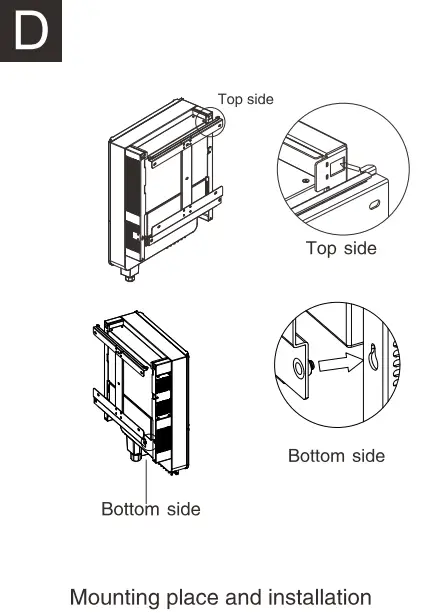 D

Top side

Top side

Bottom side

Bottom side

Mounting place and installation