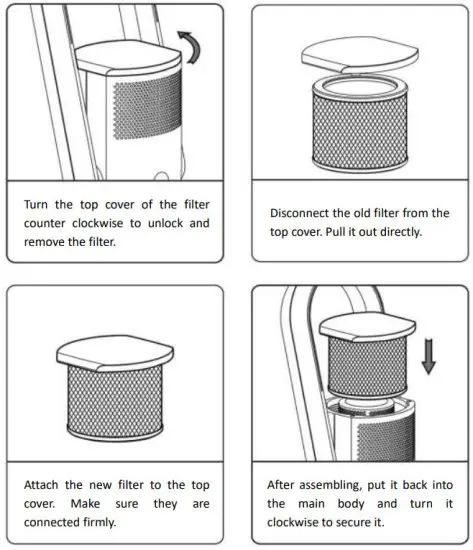 Turn the top cover of the filter counter clockwise to unlock and remove the filter.

Disconnect the old filter from the top cover. Pull it out directly.

Attach the new filter to the top cover. Make sure they are connected firmly.

After assembling, put it back into the main body and turn it clockwise to secure it.