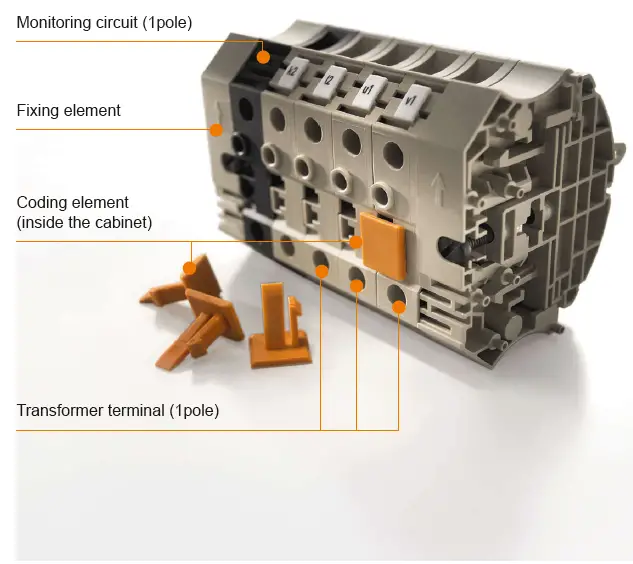 Monitoring circuit (1pole)

Fixing element

Coding element
(inside the cabinet)

Transformer terminal (1pole)

k2

l2

u1

v1