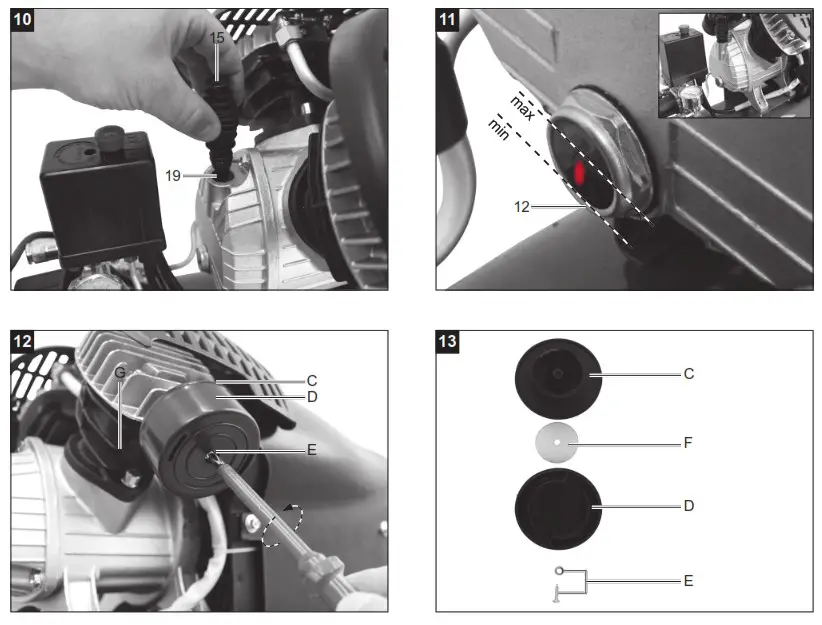 10
15
19

11
max
min
12

12
G
C
D
E

13
C
F
D
E