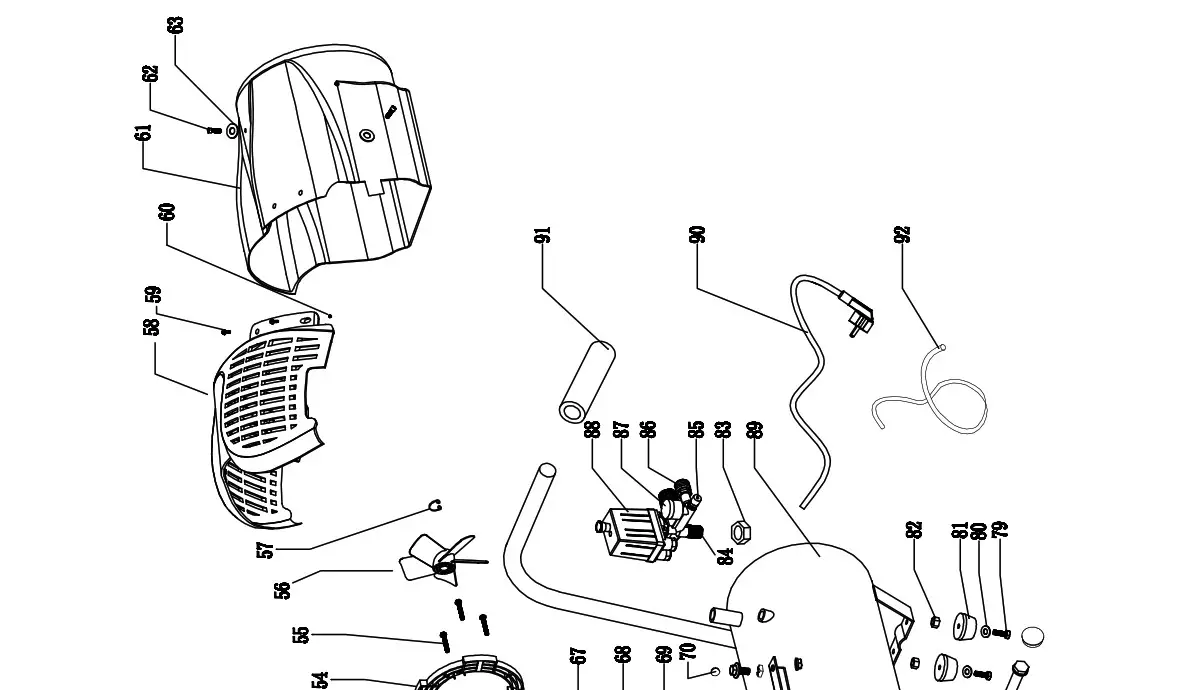 63
62
61
60
59
58
57
56
55
54
91
90
92
88
87
86
85
83
89
84
82
81
80
79
67
68
69
70