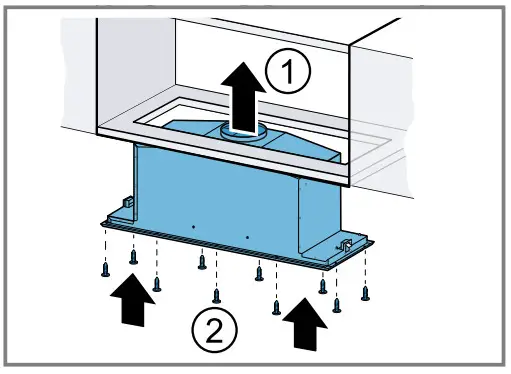 1

2