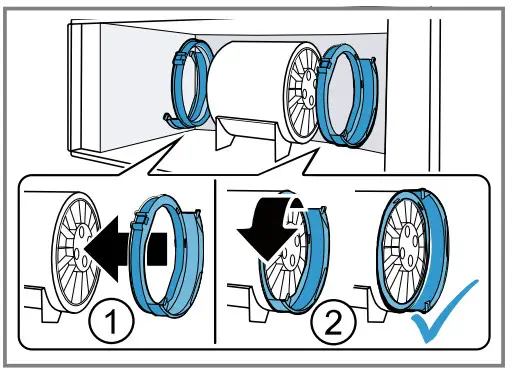 1

2