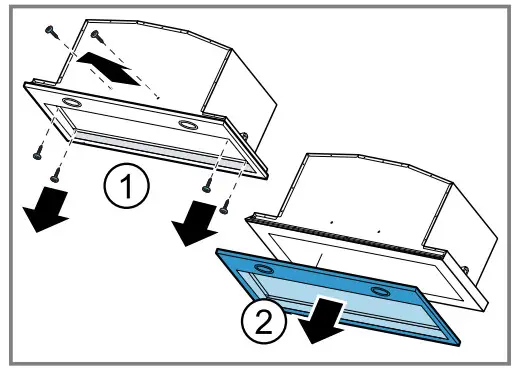 1
2