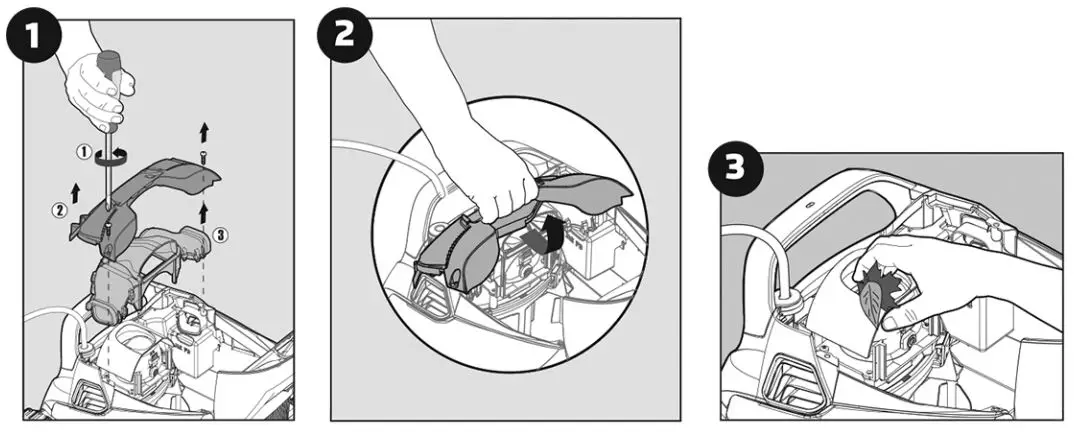 1
①
②
③
2
3