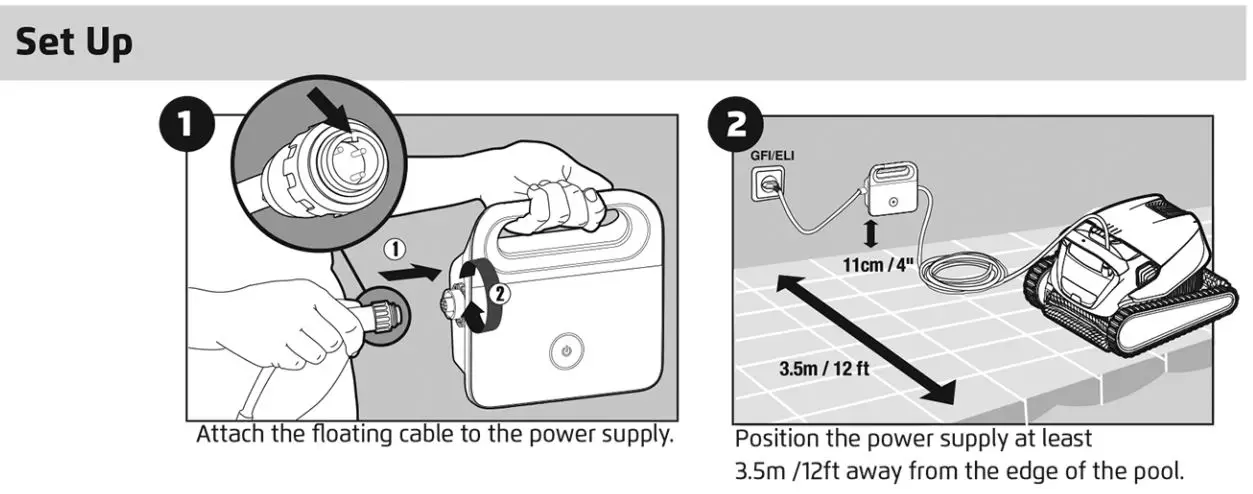 Set Up

1

①

②

Attach the floating cable to the power supply.

2

GFI/ELI

11cm / 4"

3.5m / 12 ft

Position the power supply at least 3.5m /12ft away from the edge of the pool.