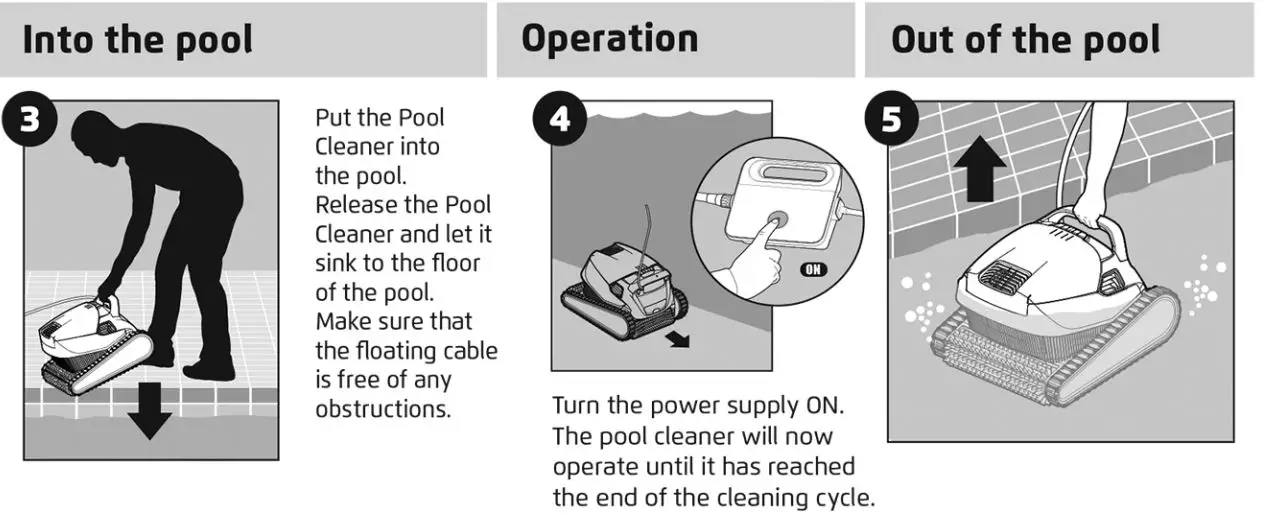 Into the pool

3

Put the Pool Cleaner into the pool. Release the Pool Cleaner and let it sink to the floor of the pool. Make sure that the floating cable is free of any obstructions.

Operation

4

ON

Turn the power supply ON. The pool cleaner will now operate until it has reached the end of the cleaning cycle.

Out of the pool

5