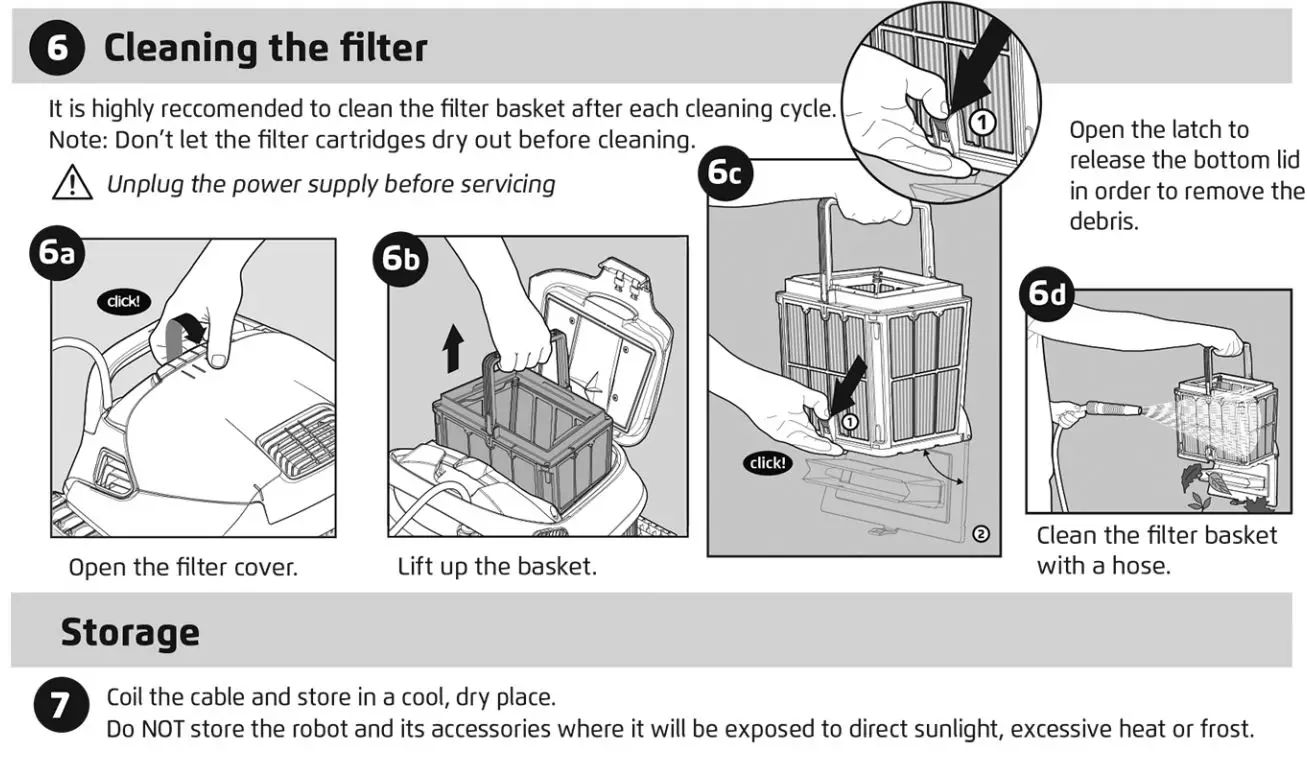 6 Cleaning the filter

It is highly reccomended to clean the filter basket after each cleaning cycle.
Note: Don't let the filter cartridges dry out before cleaning.

Unplug the power supply before servicing

6a

click!

Open the filter cover.

6b

Lift up the basket.

6c

1

1

click!

2

Open the latch to release the bottom lid in order to remove the debris.

6d

Clean the filter basket with a hose.

Storage

7 Coil the cable and store in a cool, dry place.
Do NOT store the robot and its accessories where it will be exposed to direct sunlight, excessive heat or frost.