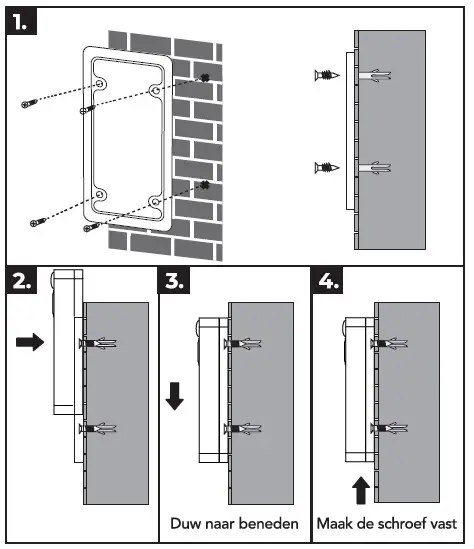 1.

2.

3.

Duw naar beneden

4.

Maak de schroef vast