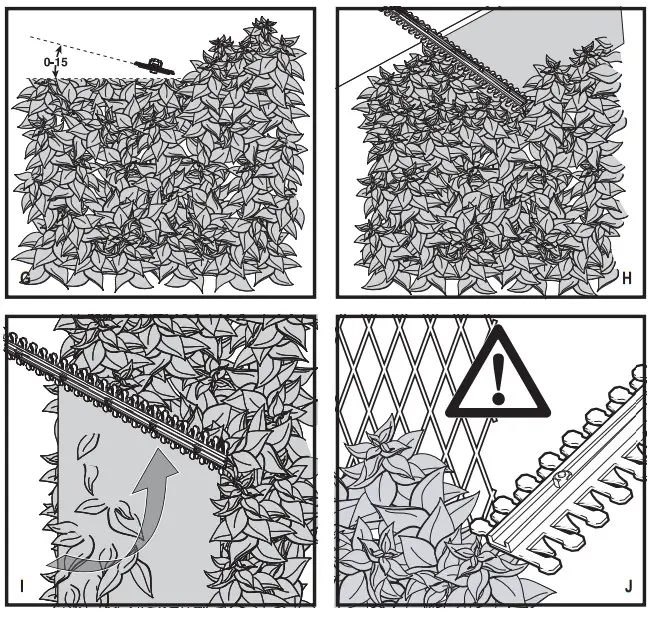 0-15

G

H

I

J