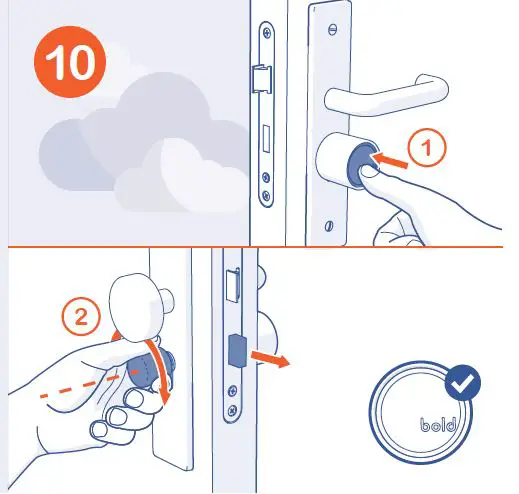 10

1

2

bold