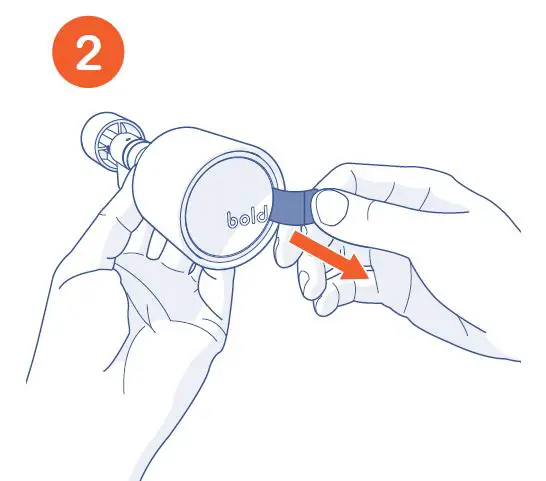 2

bold